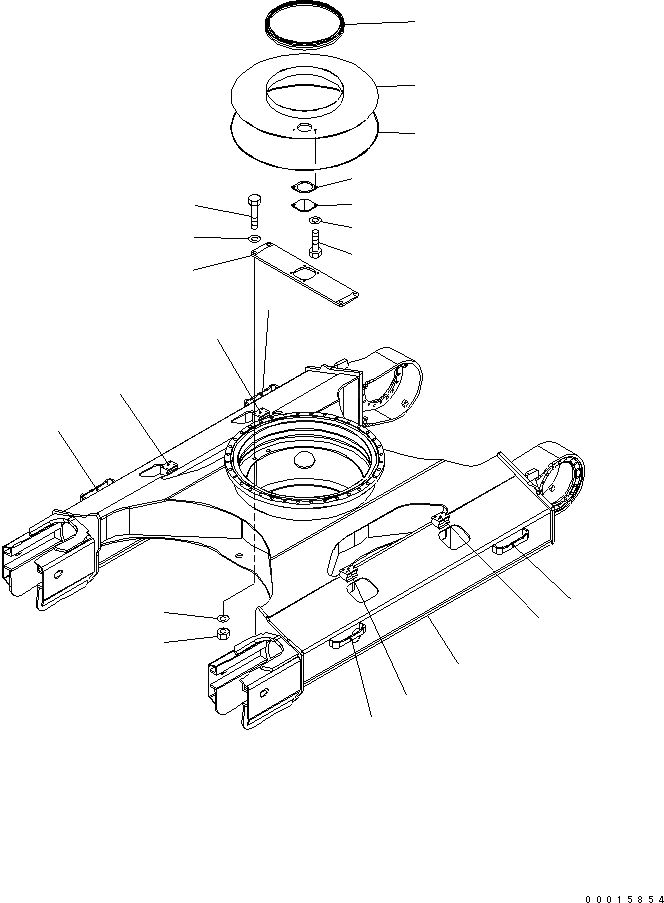 00015854