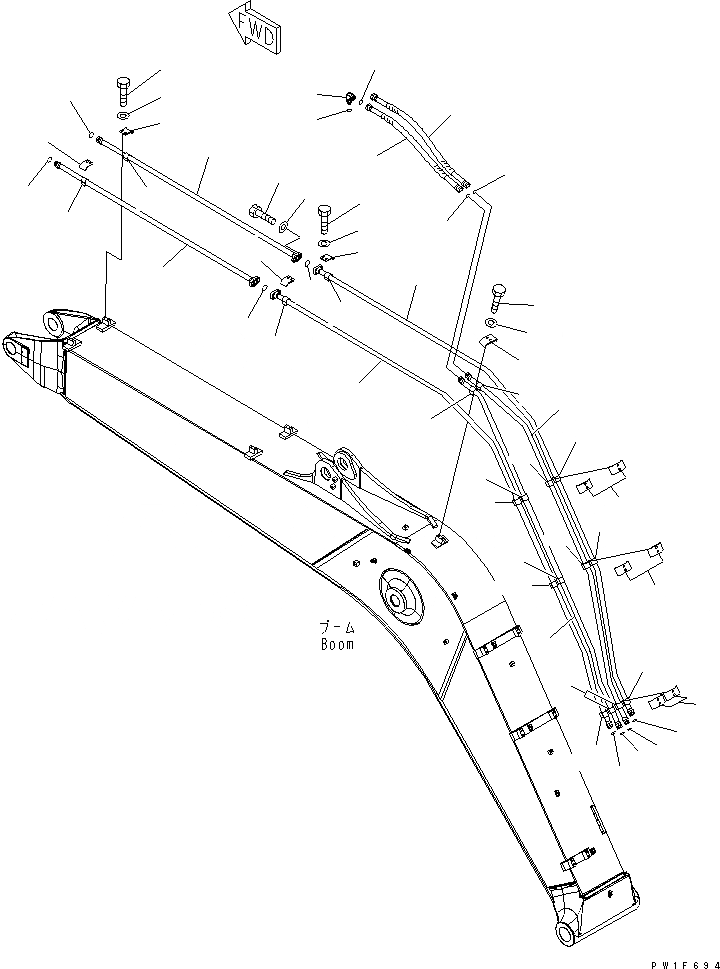 FWD

ブーム
Boom

PW1F694