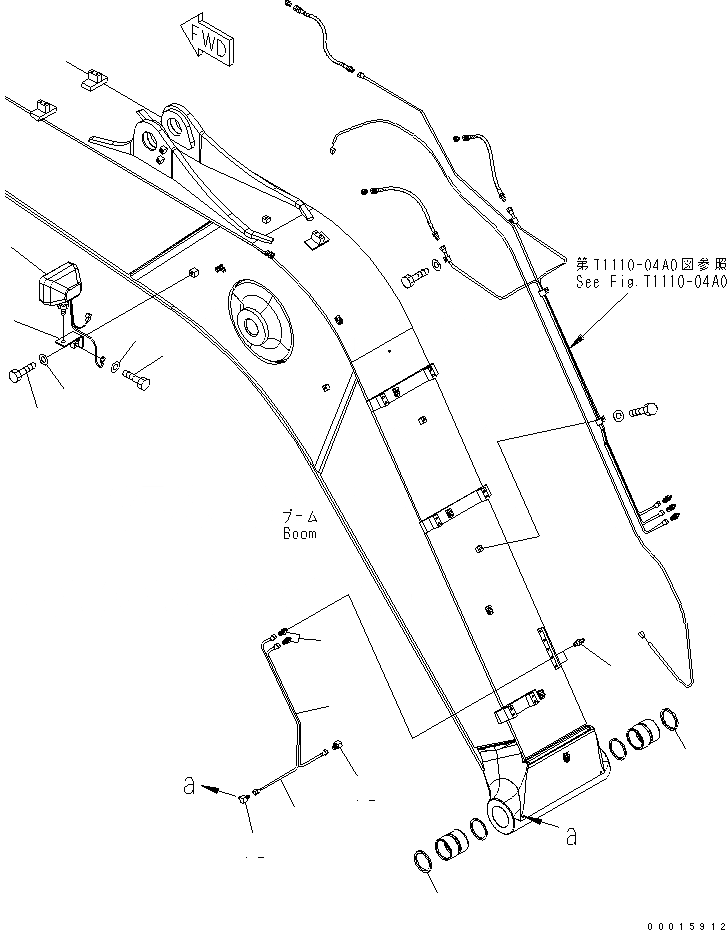 FWD

第T1110-04A0図参照
See Fig.T1110-04A0

ブーム
Boom

a

a

00015912