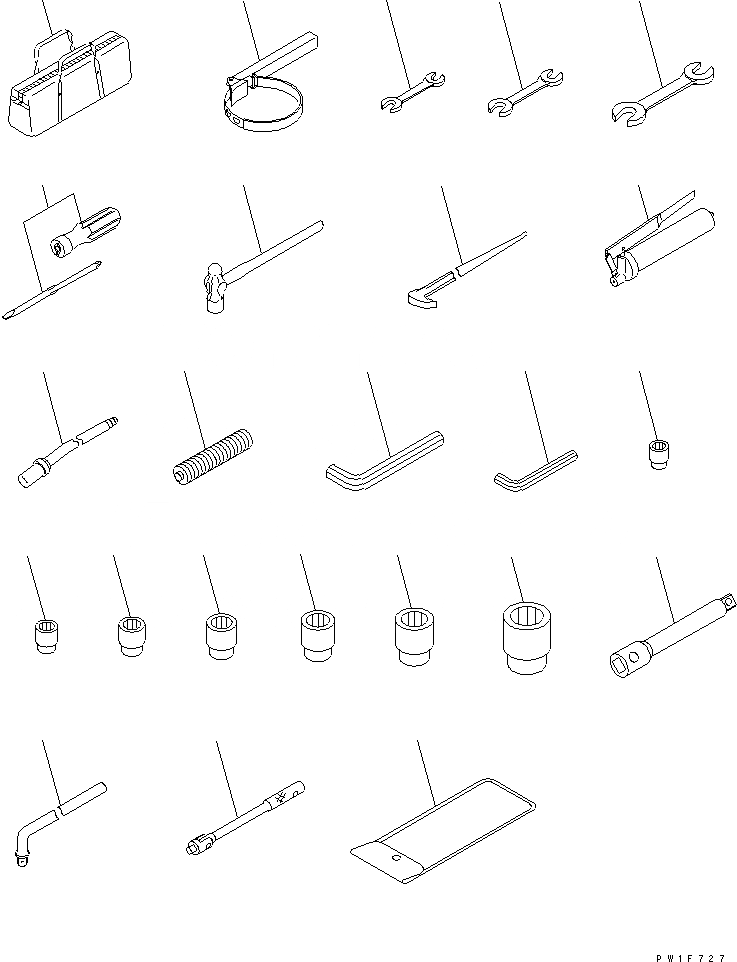 PW1F727