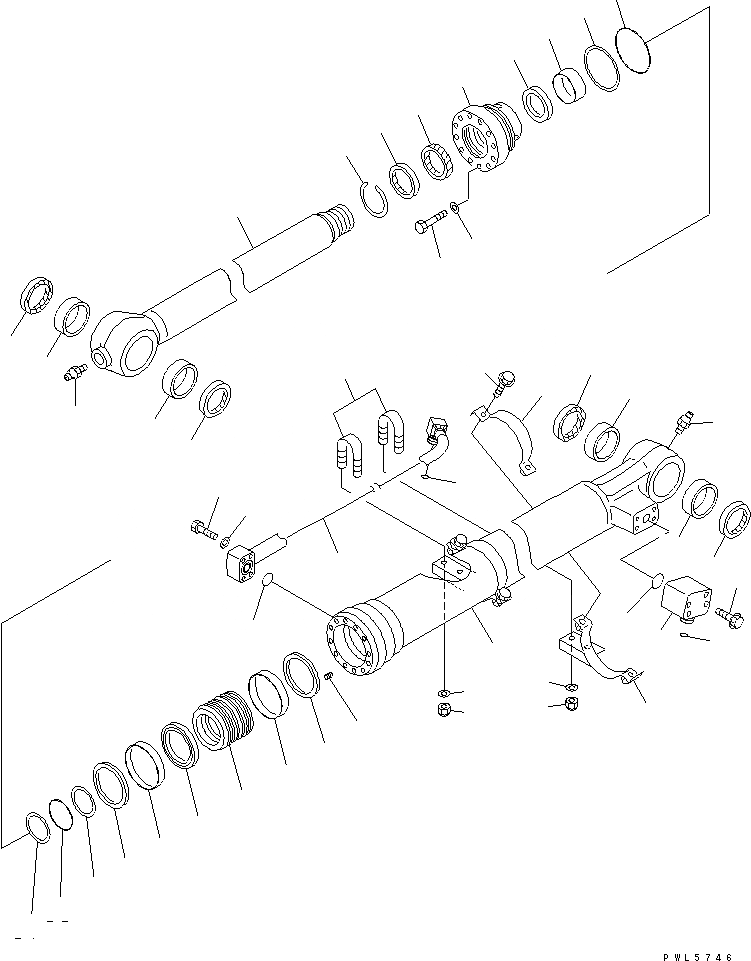 PWL5746