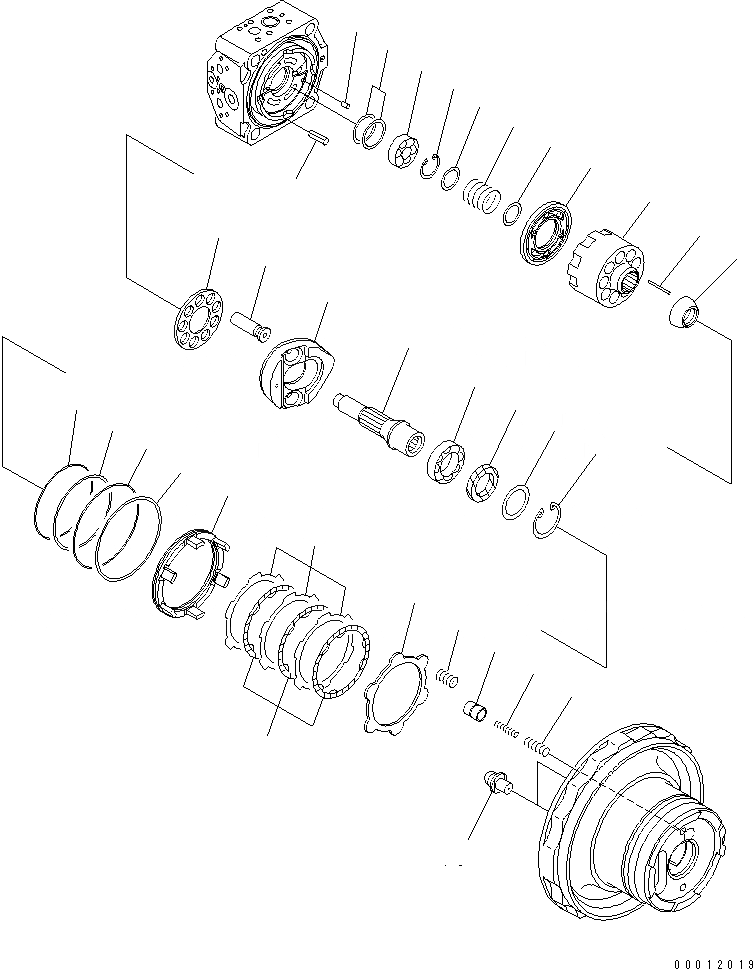 00012019