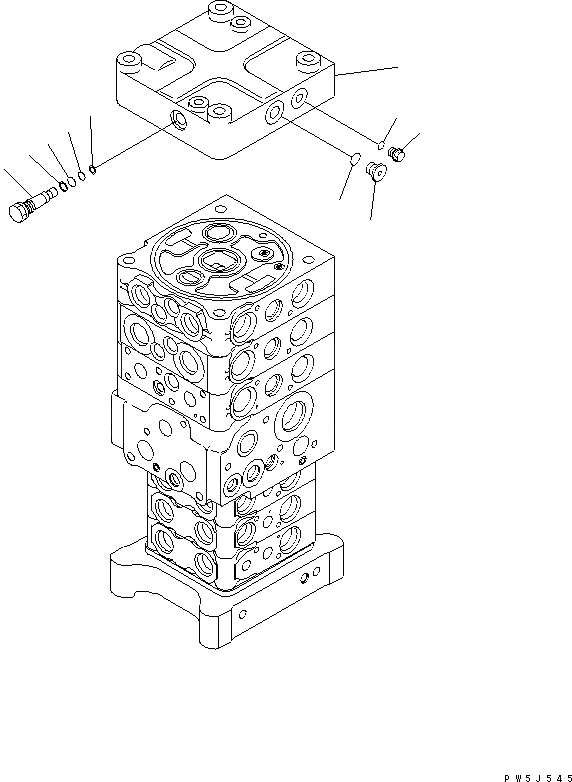 PW5J545