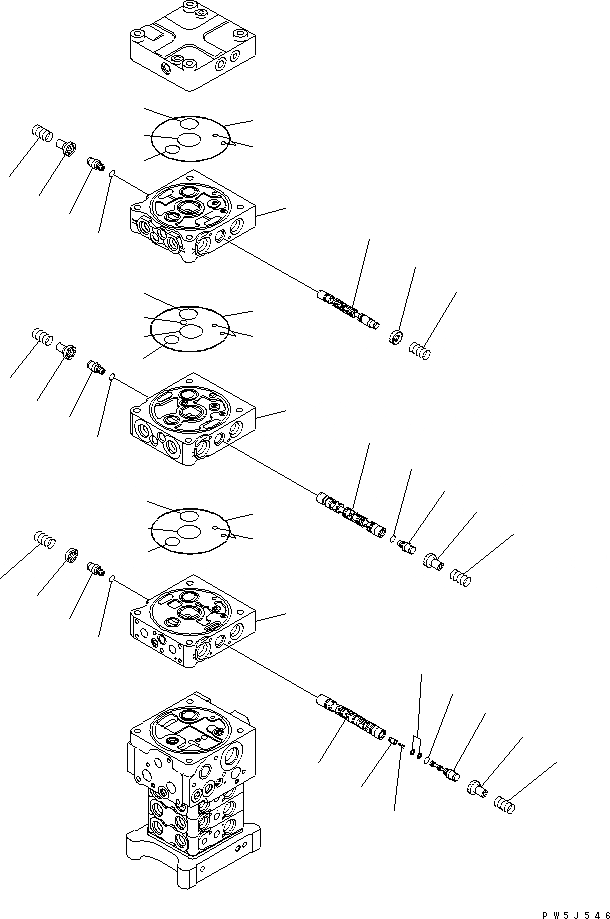 PW5J546