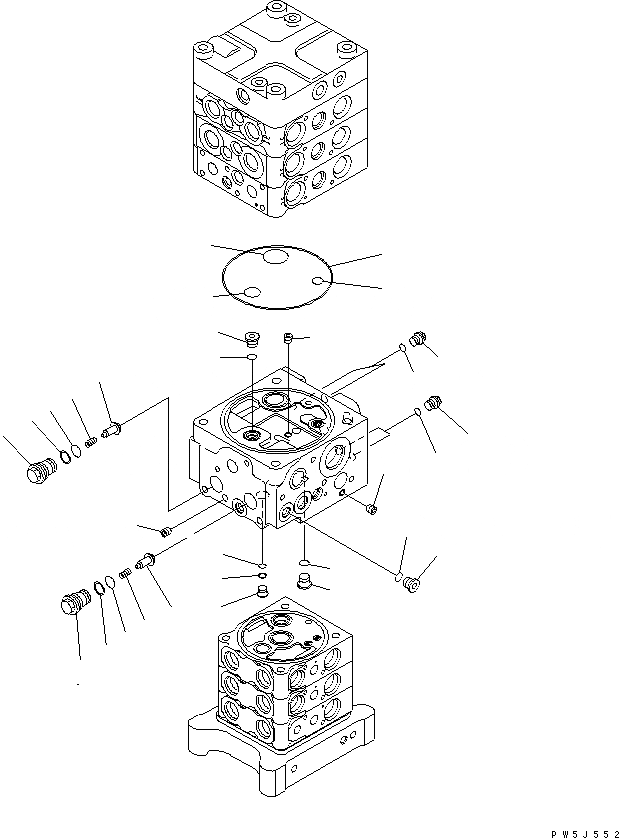 PW5J552