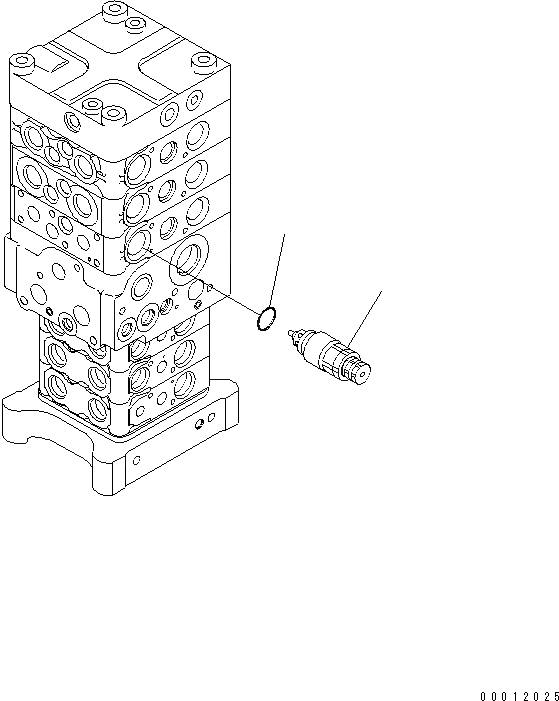 00012025