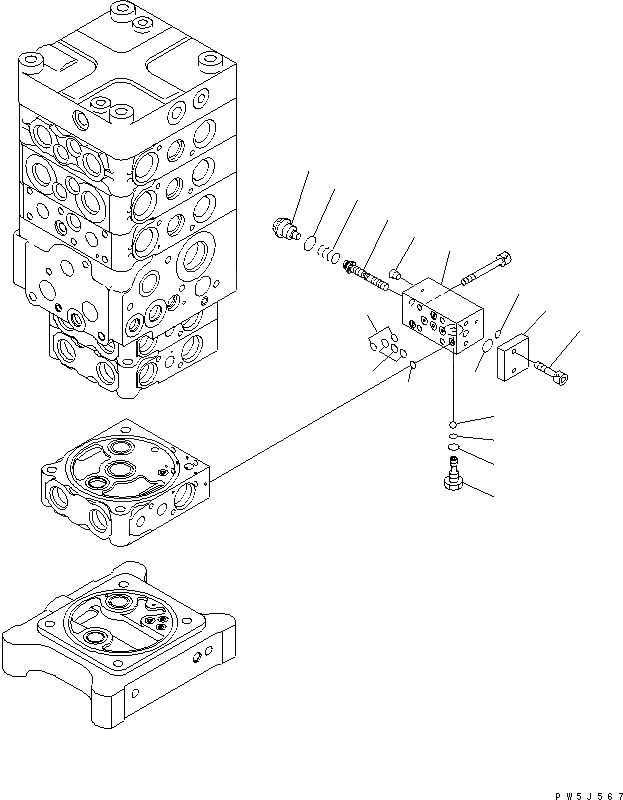 PW5J567