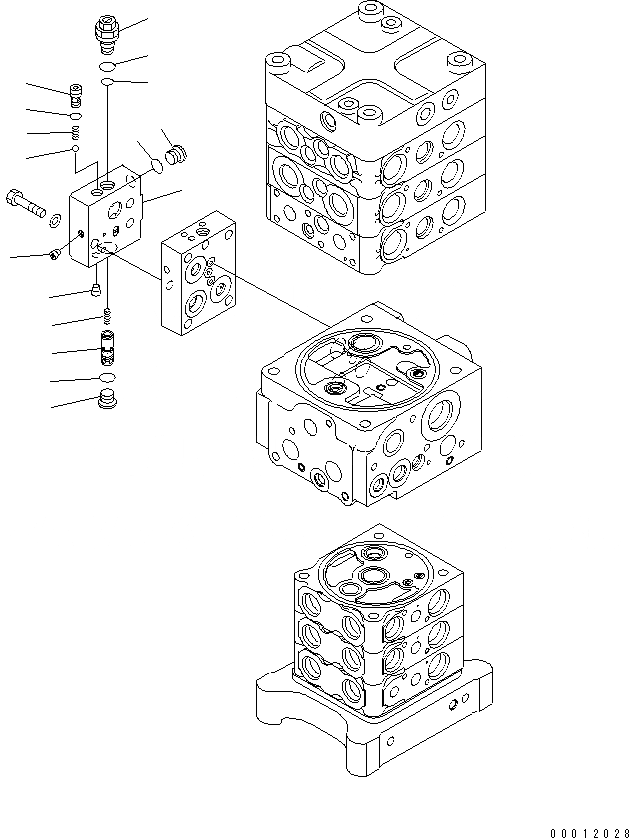 00012028