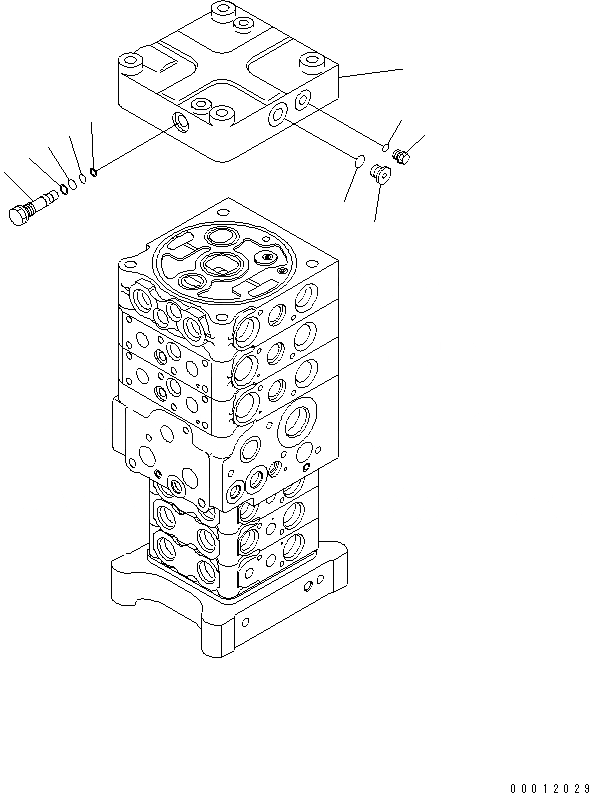 00012029