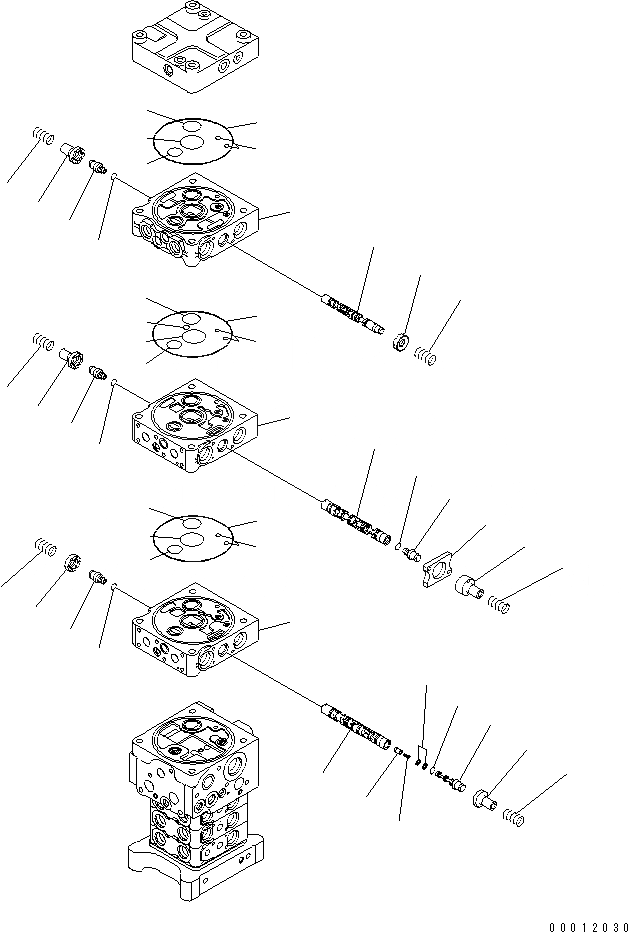 00012030