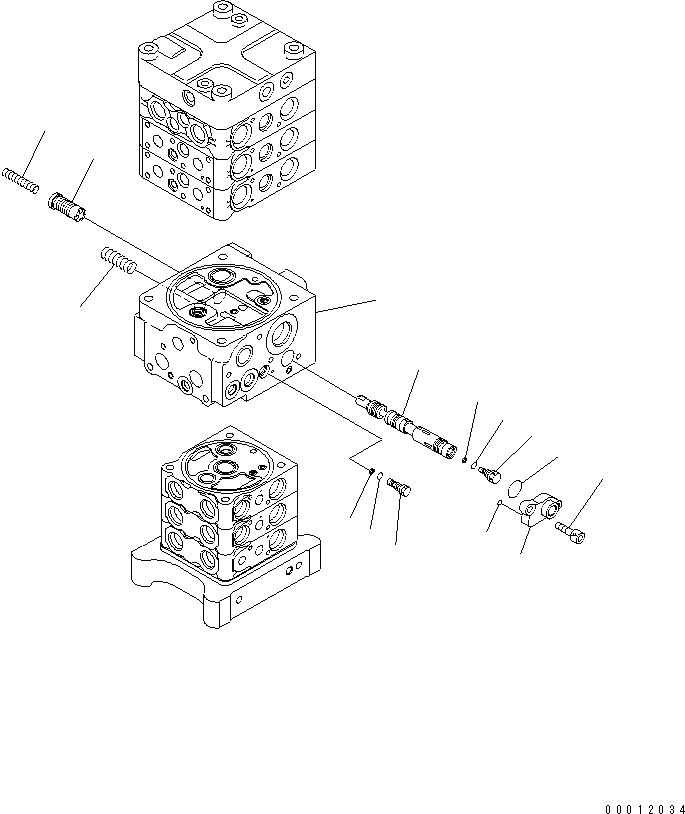 00012034