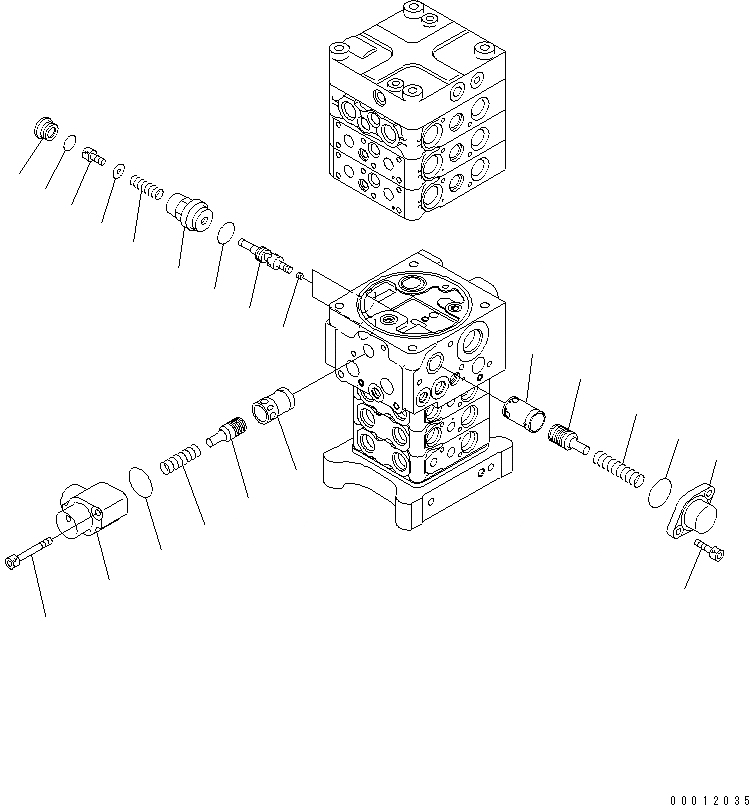 00012035