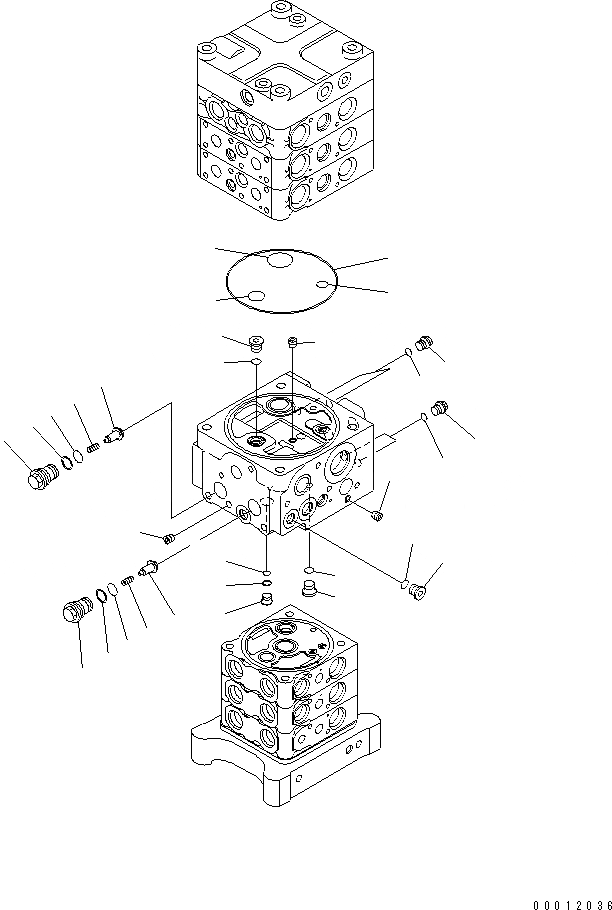 00012036