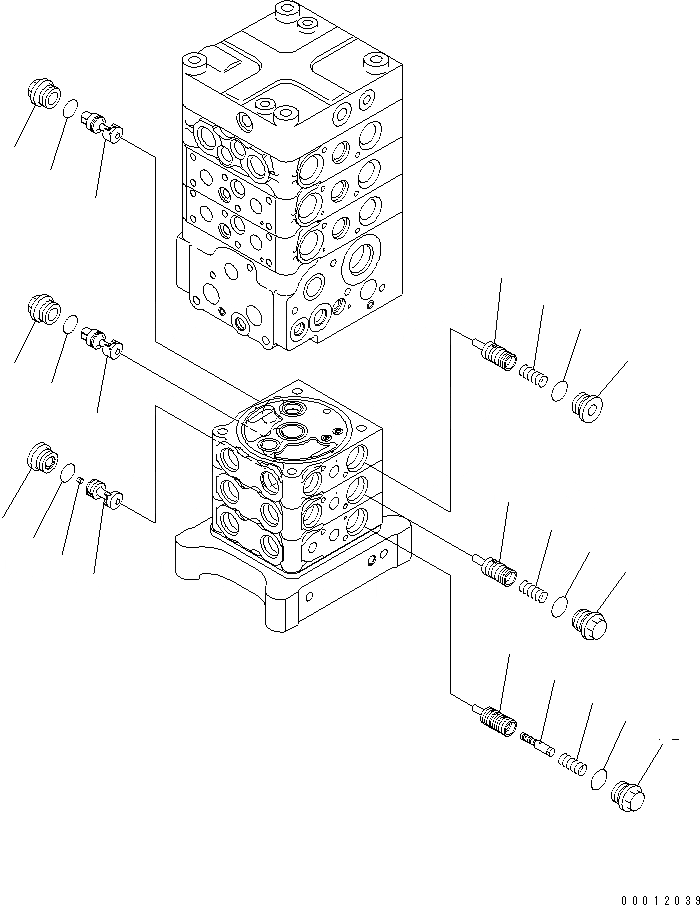 00012039