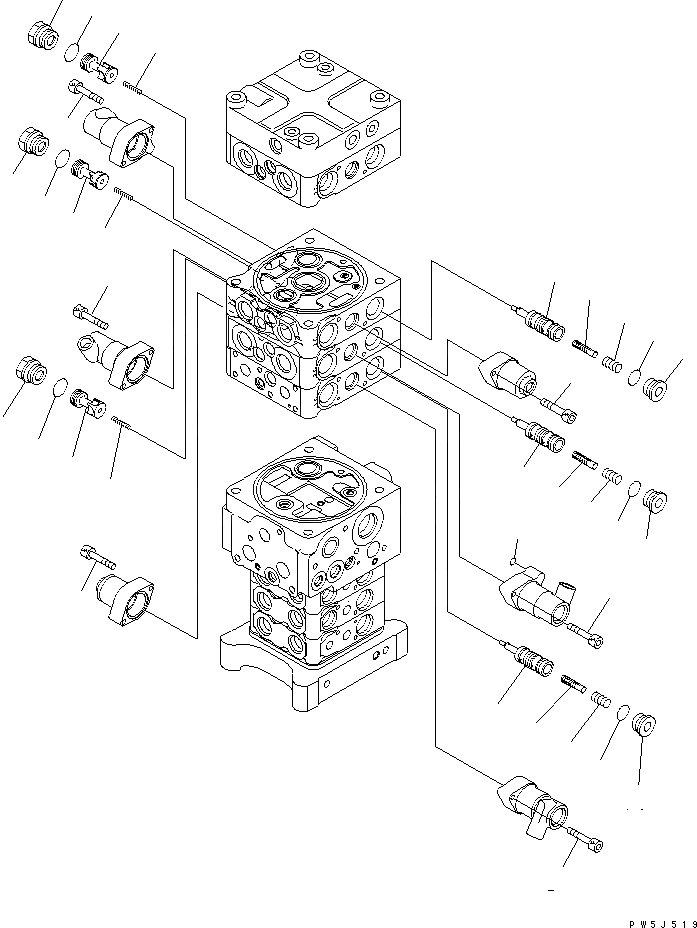 PW5J519