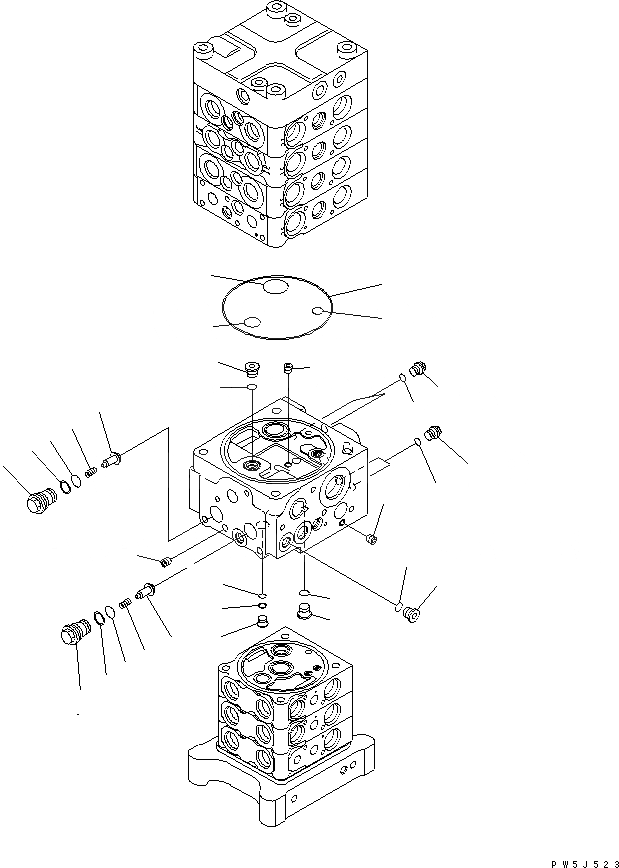 PW5J523