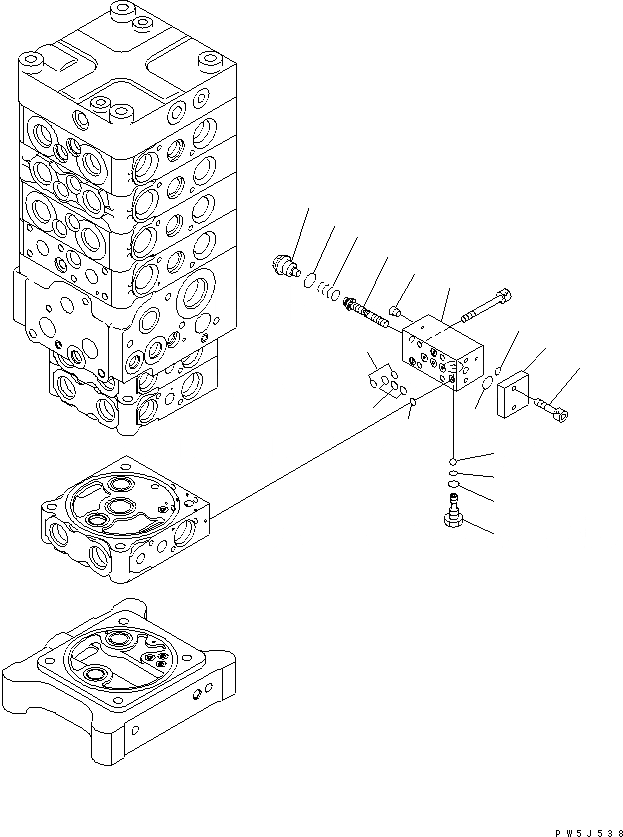 PW5J538