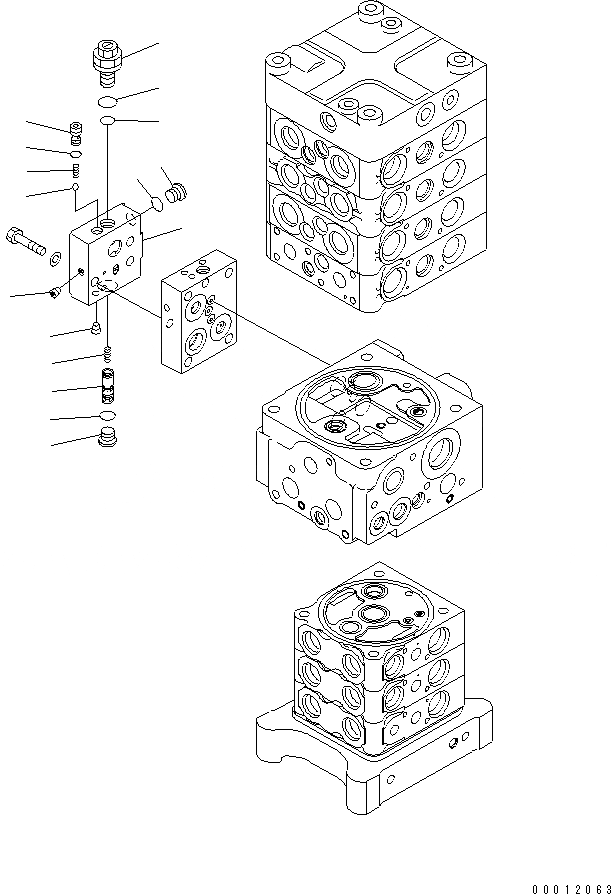 00012063