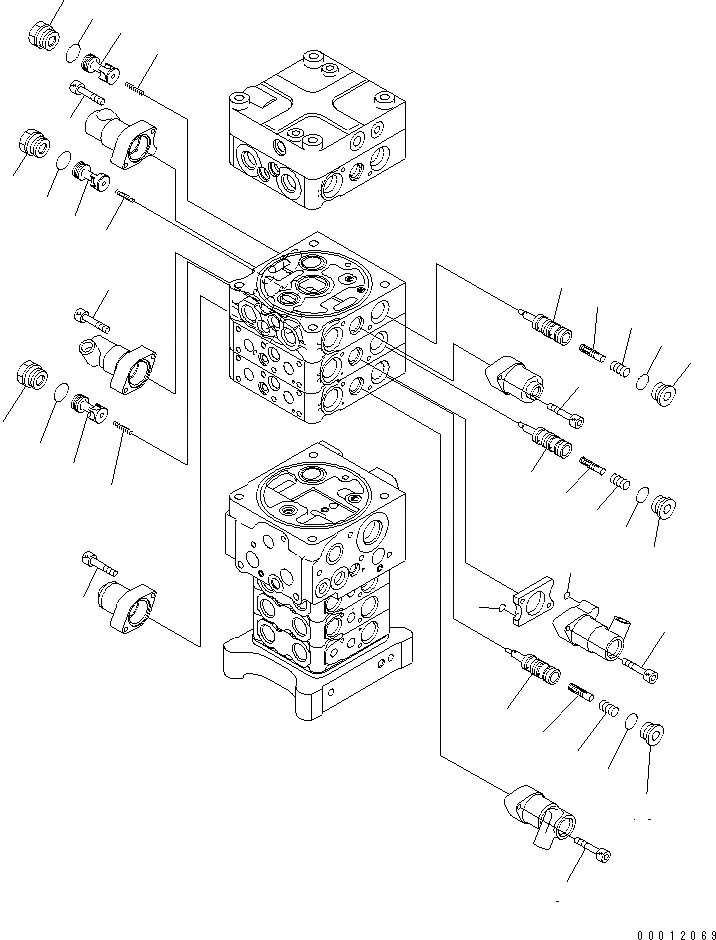 00012069