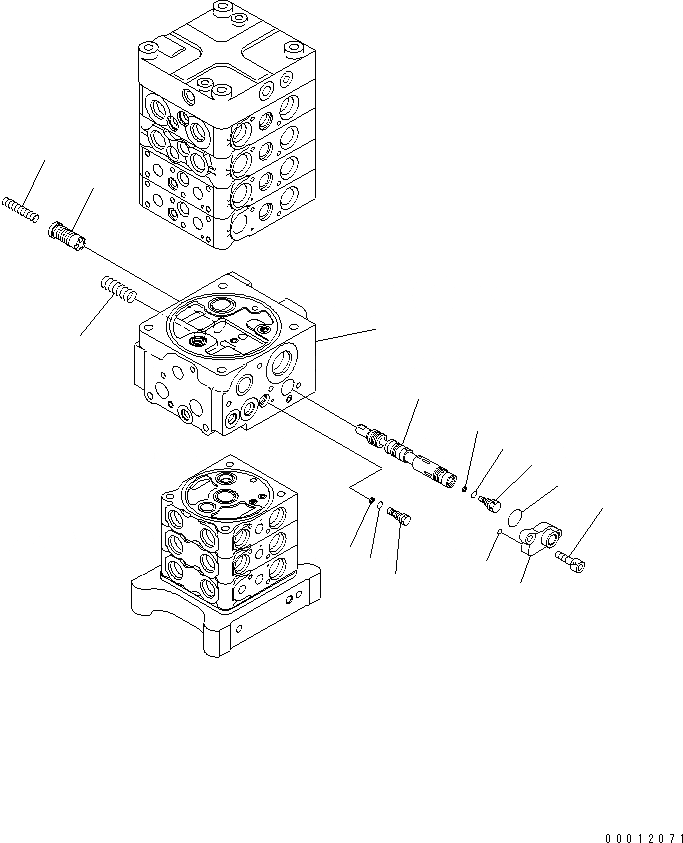 00012071