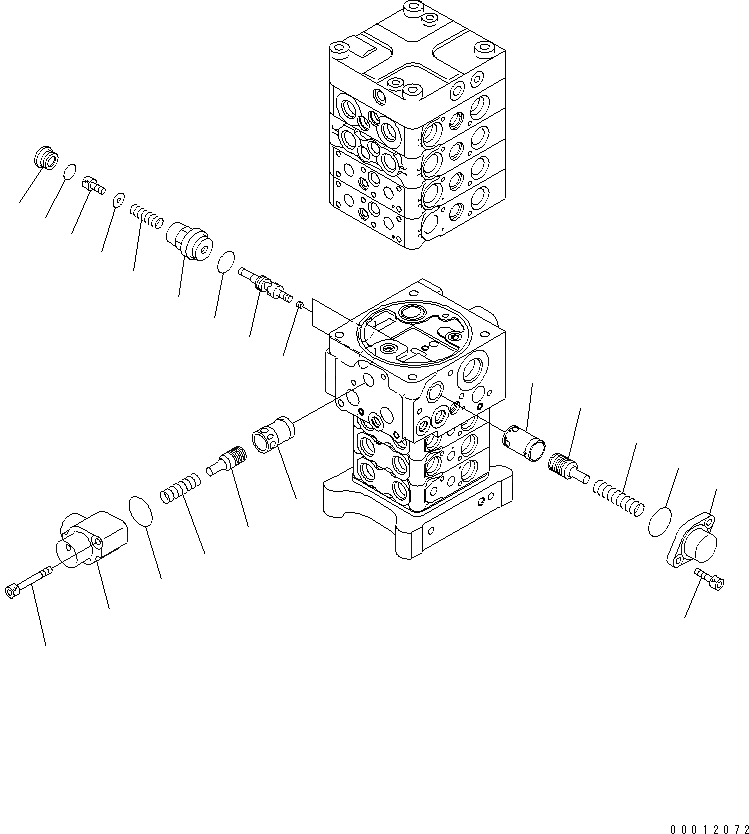 00012072