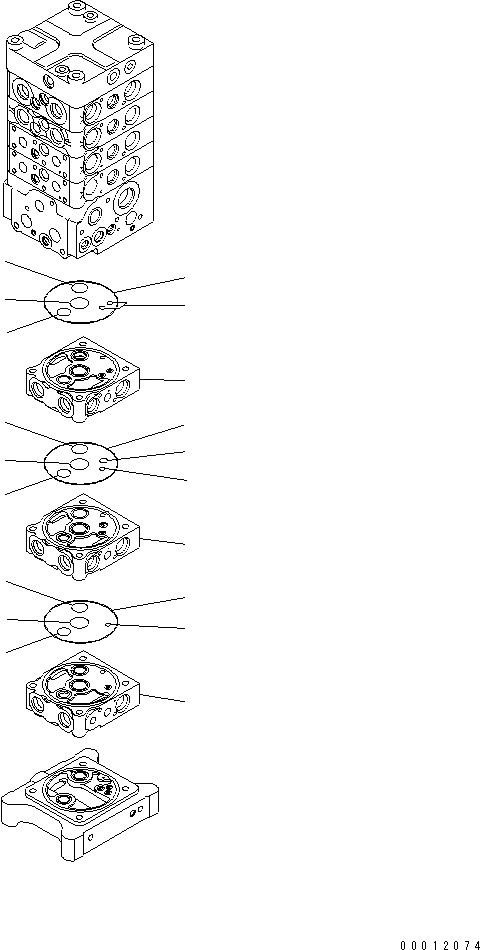 00012074