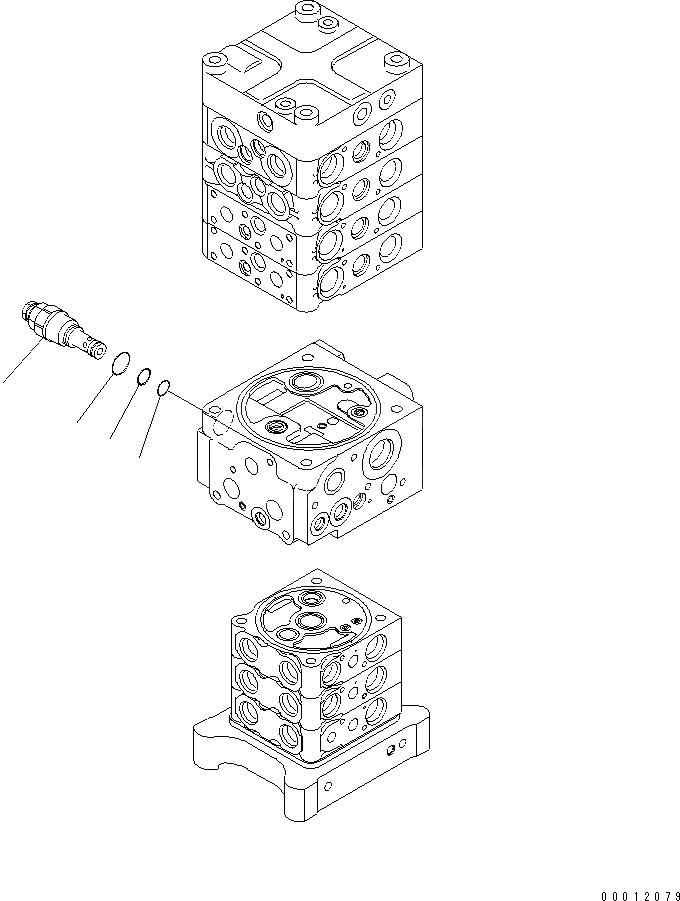 00012079