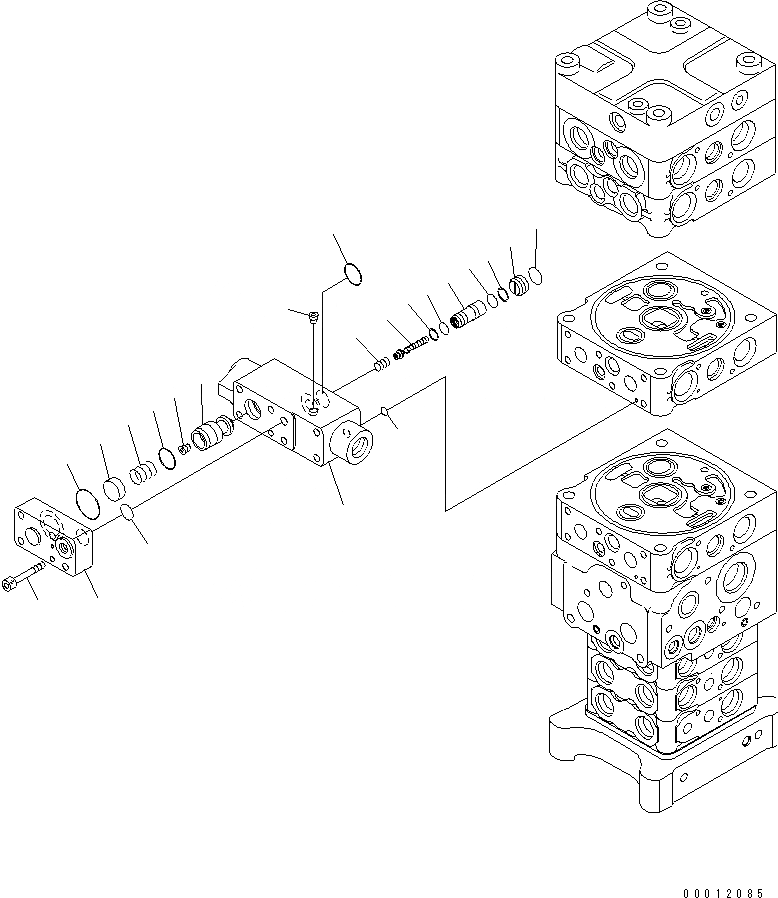 00012085