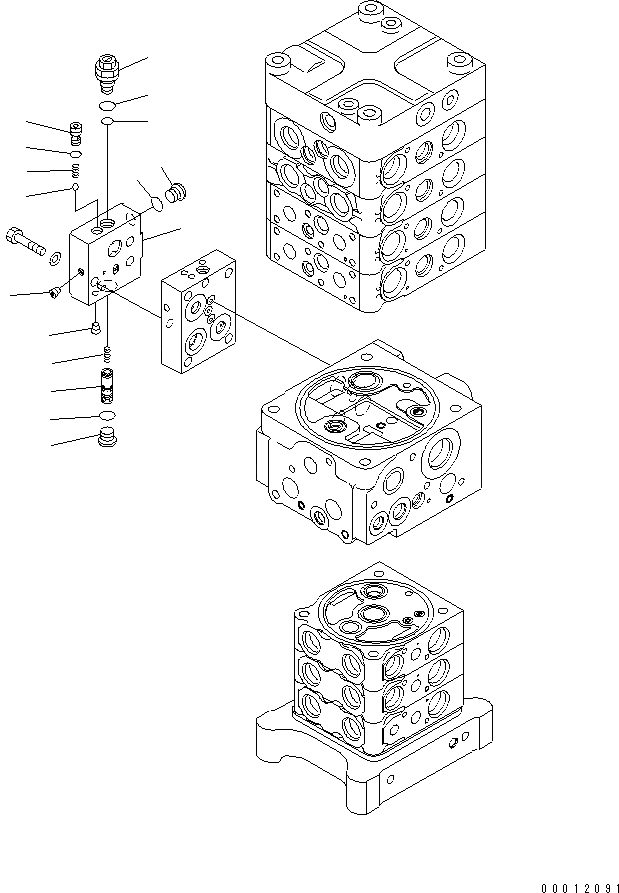 00012091