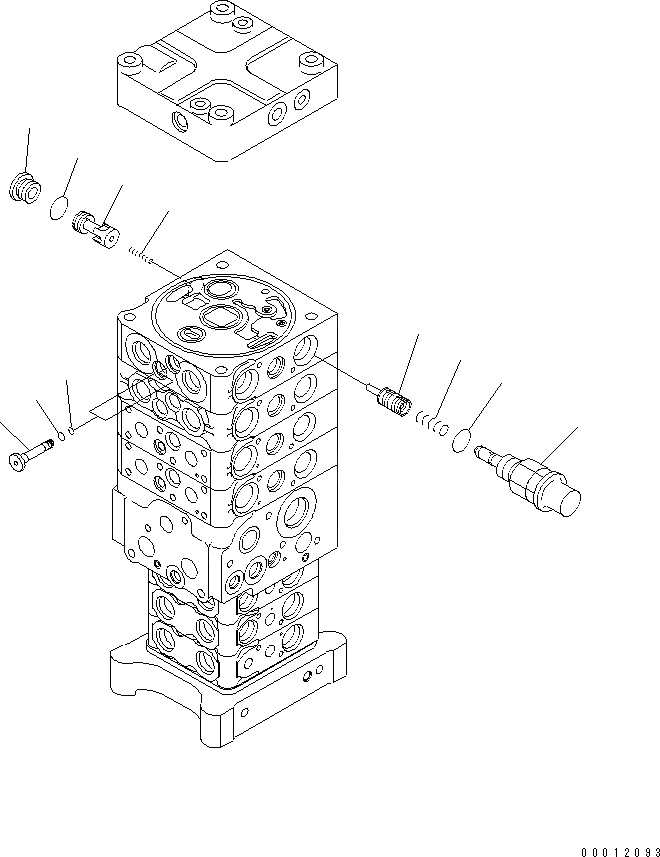 00012093