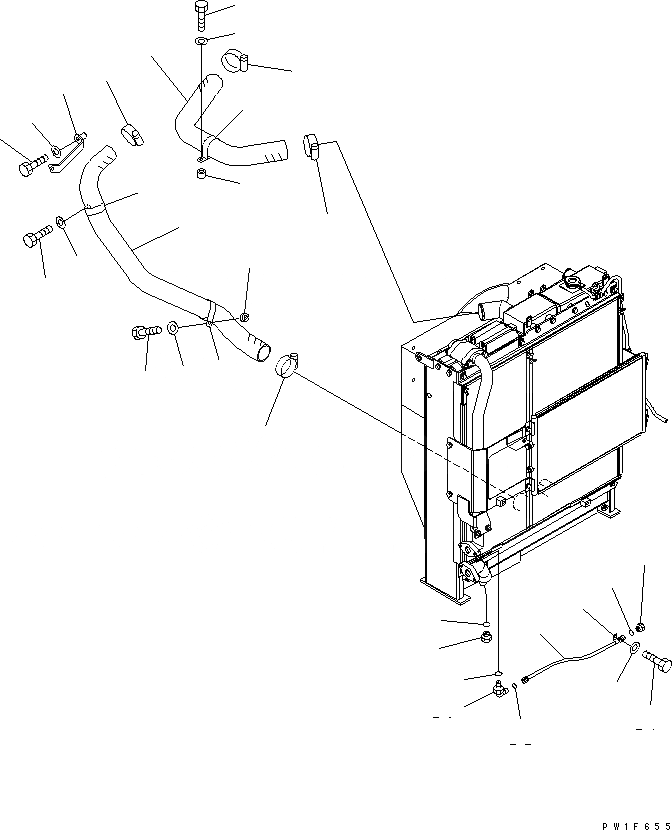 PW1F655