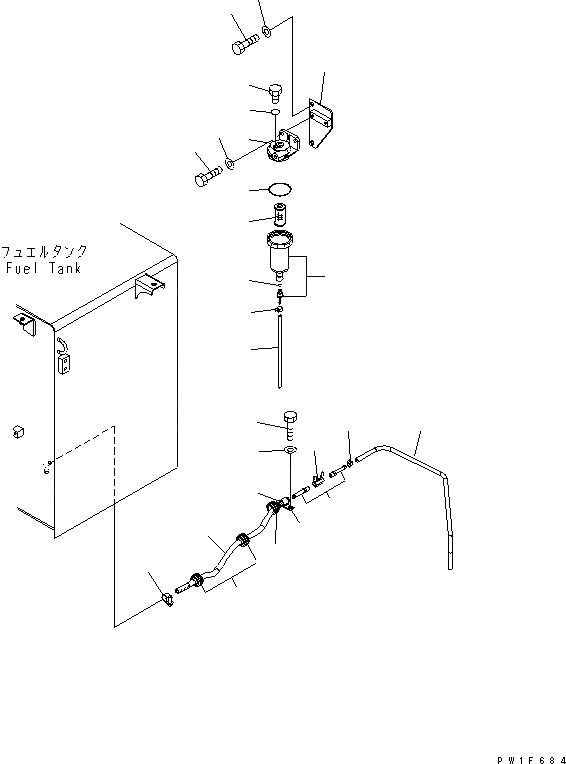 フュエルタンク
Fuel Tank

PW1F684