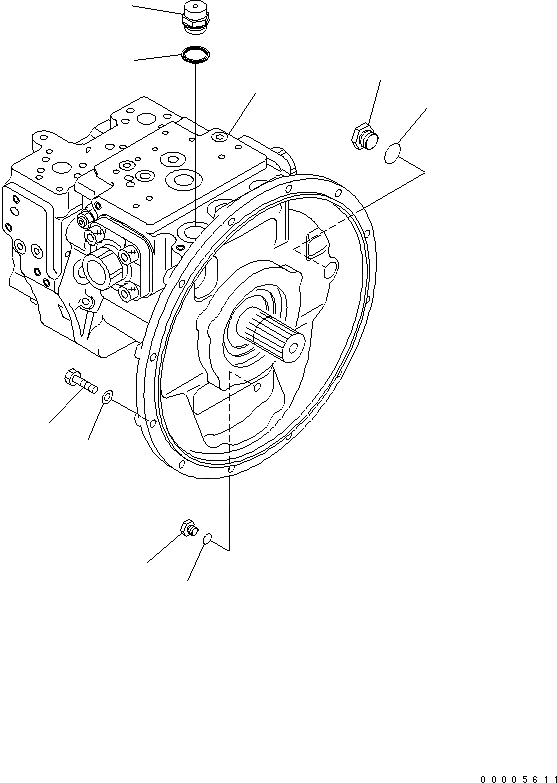 00005611