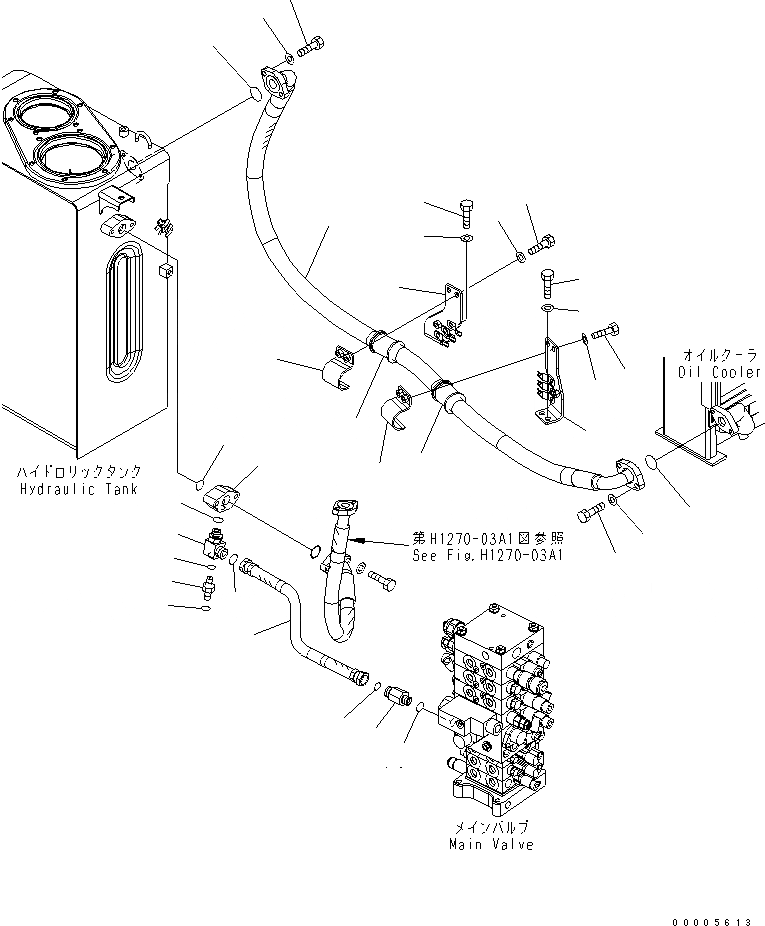 オイルクーラ
Oil Cooler

ハイドロリックタンク
Hydraulic Tank

第H1270-03A1図参照
See Fig.H1270-03A1

メインバルブ
Main Valve

00005613