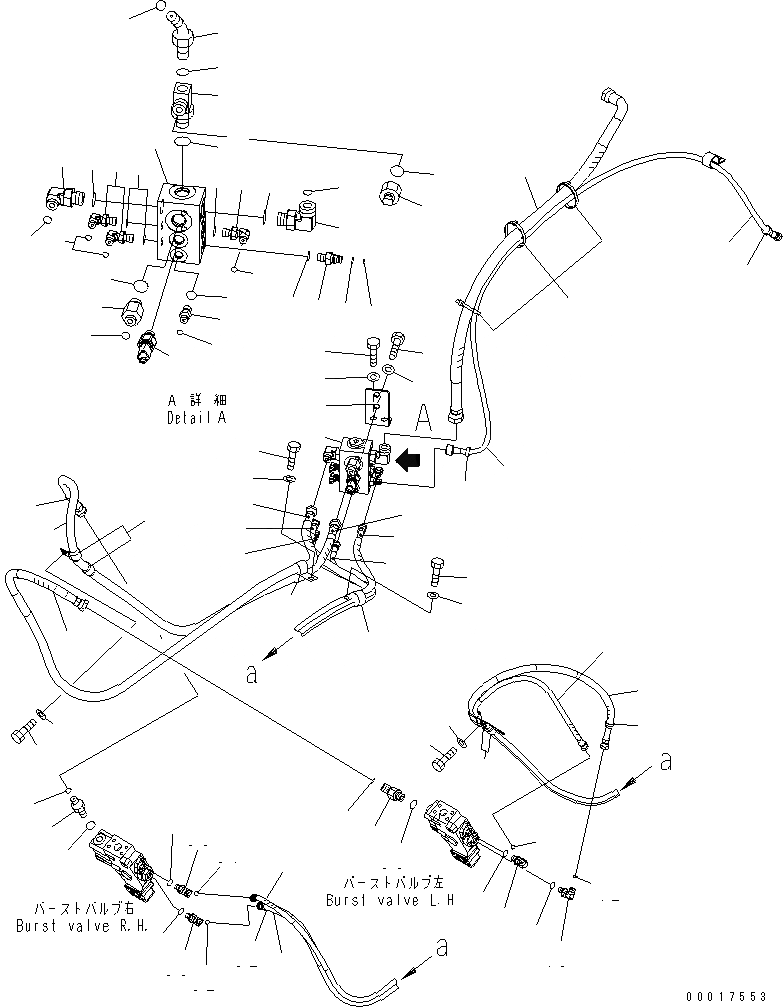 A 詳細
Detail A

A

a

a

バーストバルブ左
Burst valve L.H

バーストバルブ右
Burst valve R.H.

a

00017553