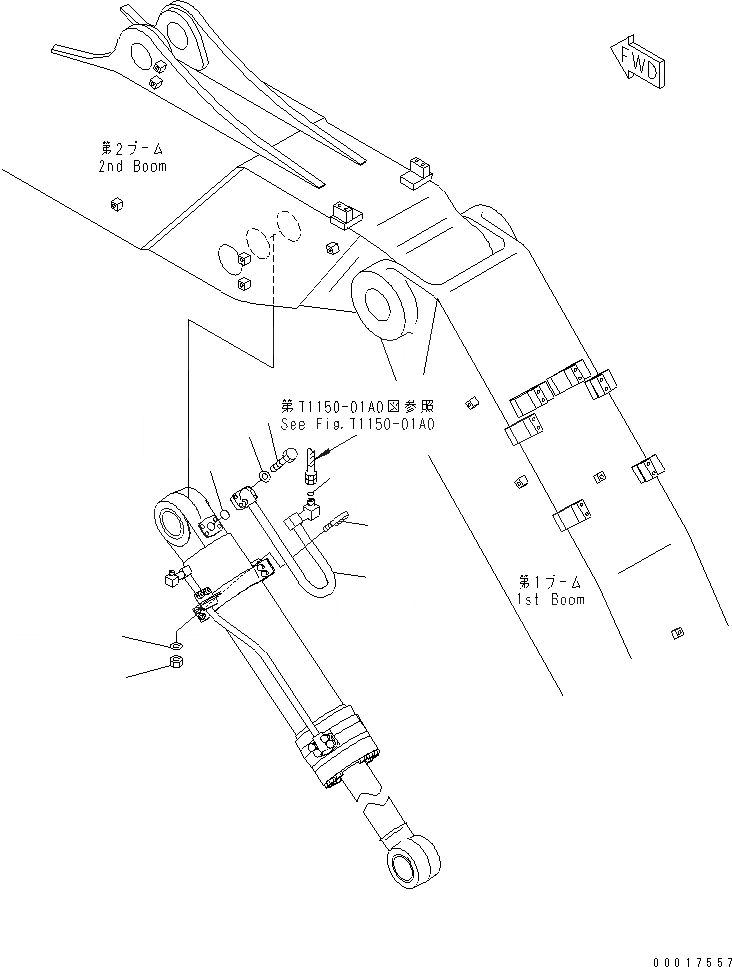 FWD

第2ブーム
2nd Boom

第T1150-01A0図参照
See Fig.T1150-01A0

第1ブーム
1st Boom

00017557