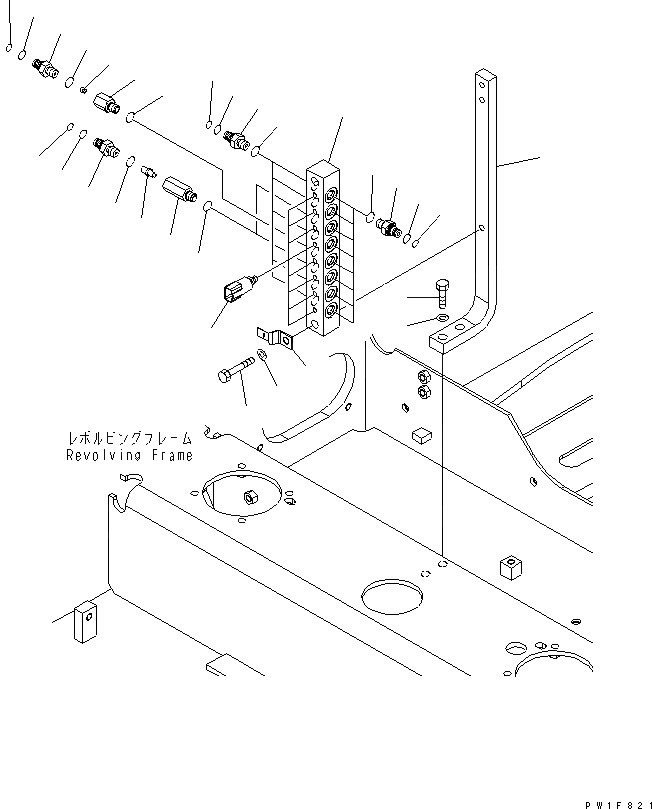 レボルビングフレーム
Revolving Frame

PW1F821