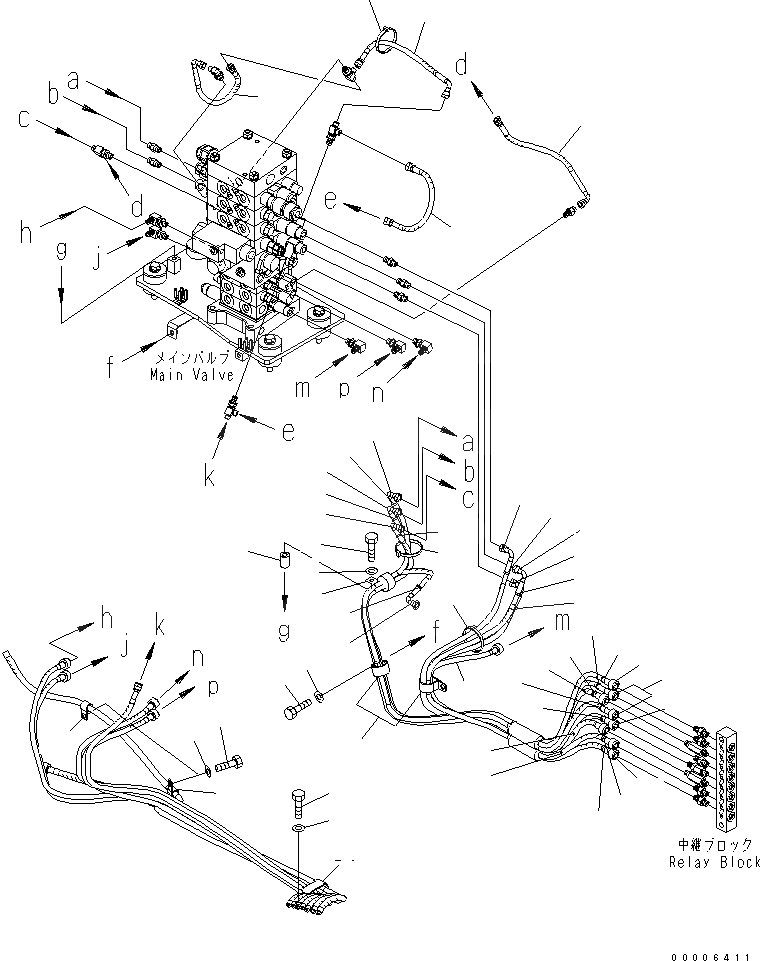 a
b
c
d
d
e
h
j
g
f
メインバルブ
Main Valve
m
p
n
e
k
a
b
c
g
f
m
h
j
k
n
p
中継ブロック
Relay Block
00006411