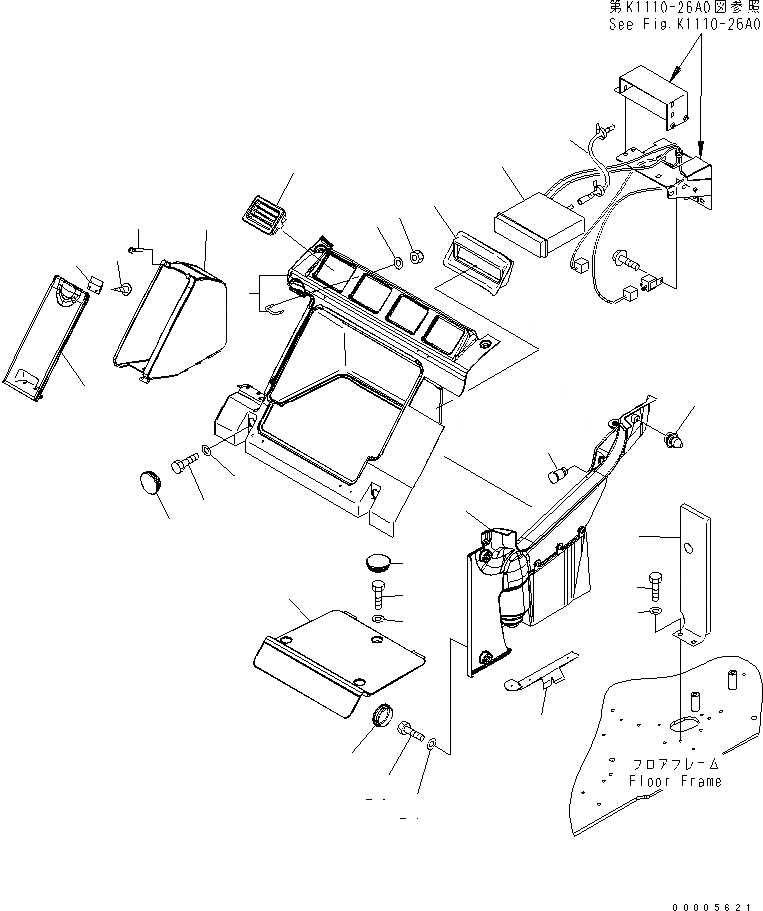 第K1110-26A0図参照
See Fig.K1110-26A0

フロアフレーム
Floor Frame

00005621