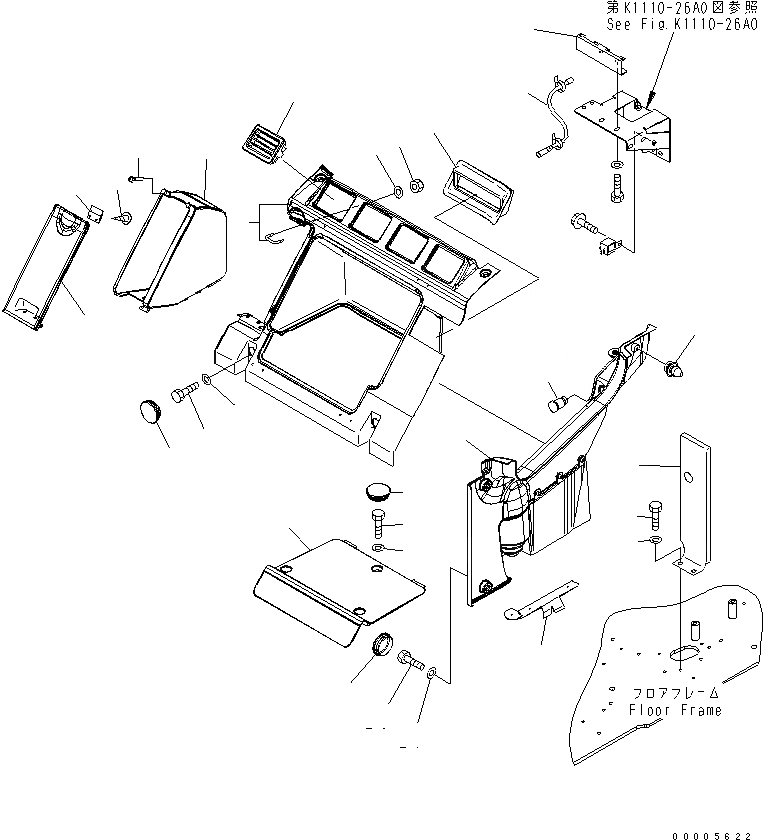 第K1110-26A0図参照
See Fig.K1110-26A0

フロアフレーム
Floor Frame

00005622