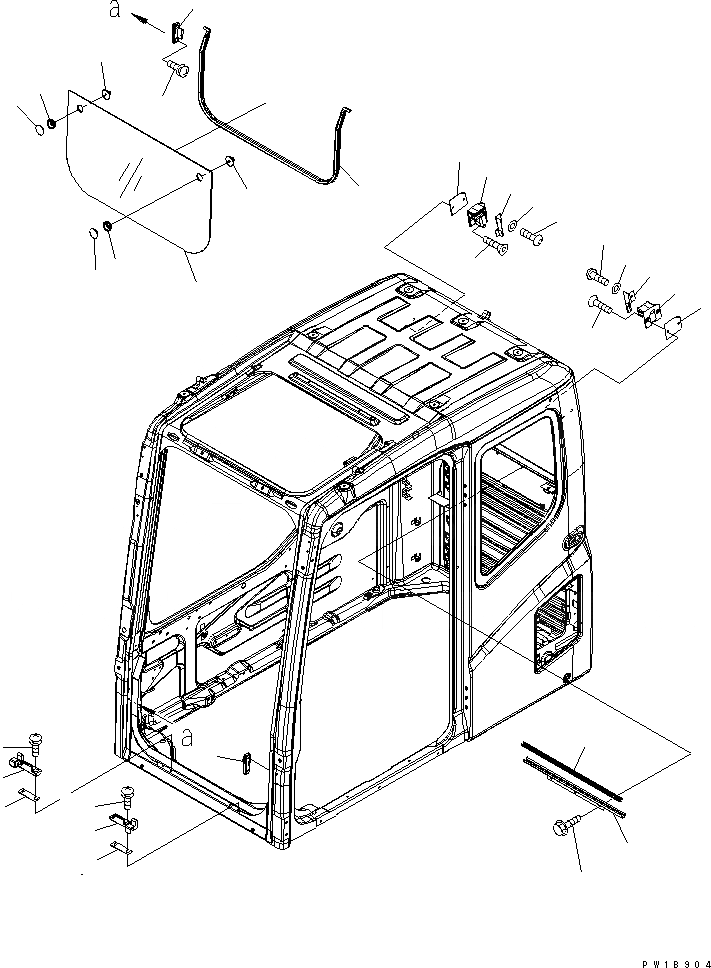 a

a

PW18904