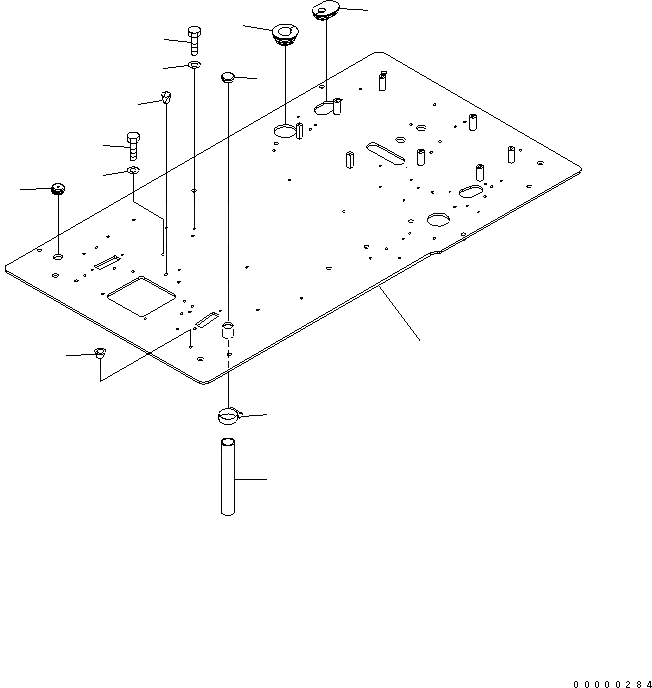 00000284