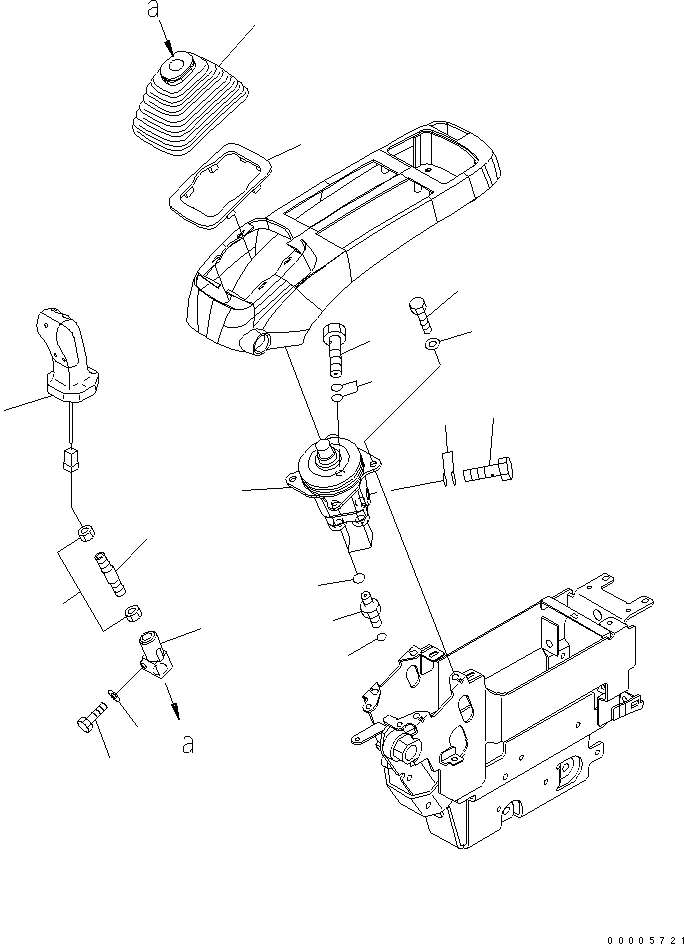 a

a

00005721