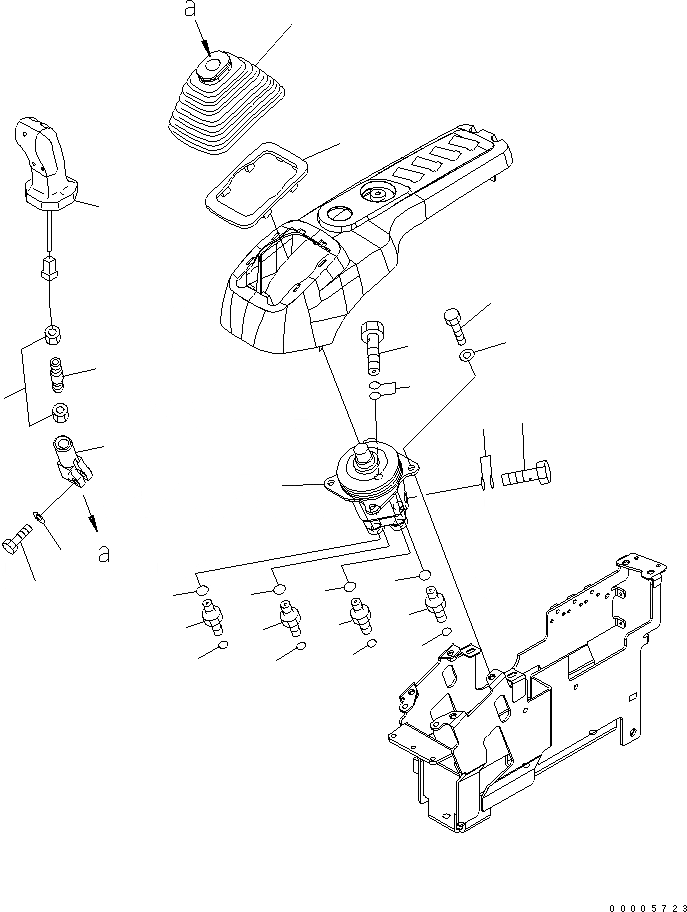 a

a

00005723