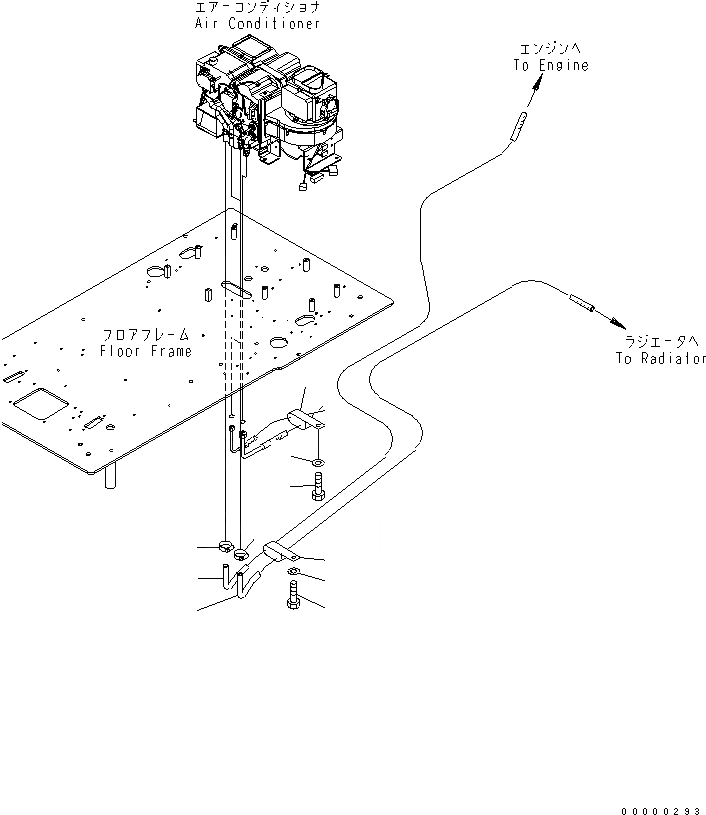 エアーコンディショナ
Air Conditioner

エンジンへ
To Engine

フロアフレーム
Floor Frame

ラジエータへ
To Radiator

00000293