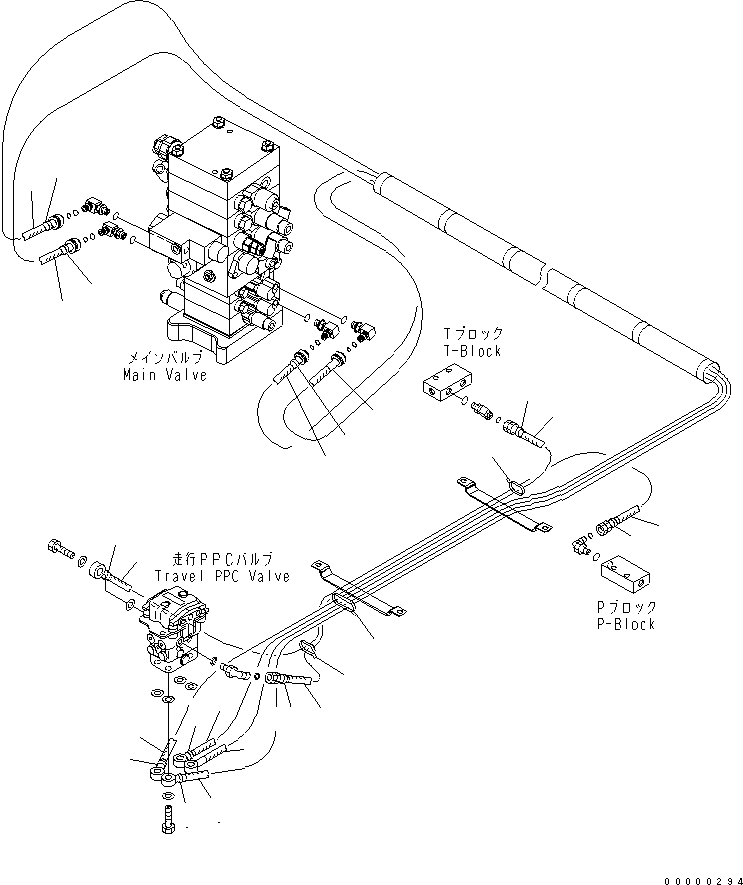 メインバルブ
Main Valve

Tブロック
T-Block

走行PPCバルブ
Travel PPC Valve

Pブロック
P-Block

00000294