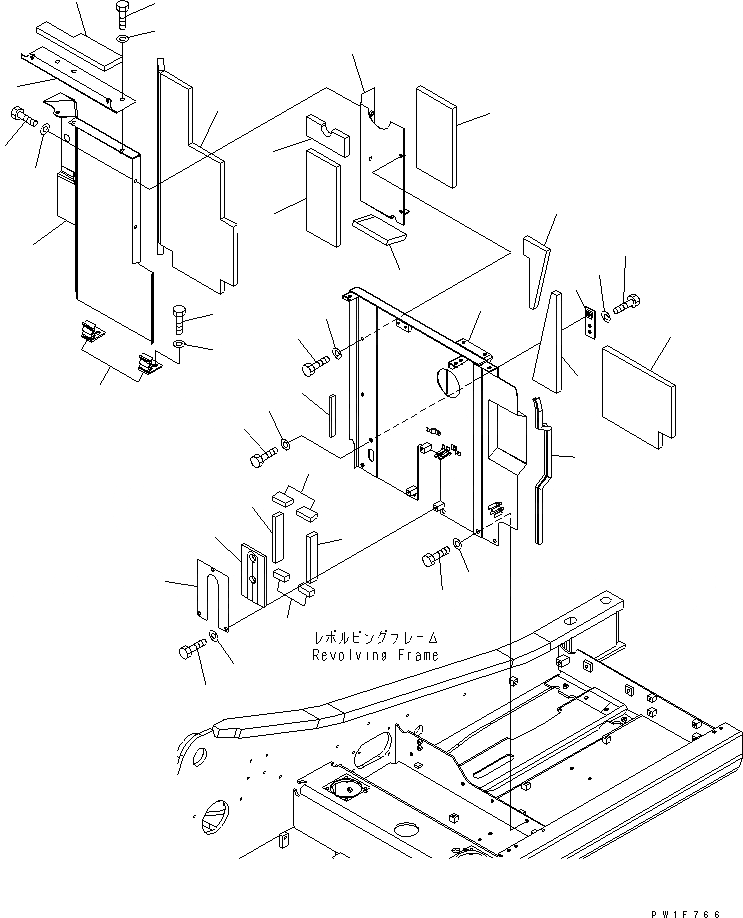 レボルビングフレーム
Revolving Frame

PW1F766