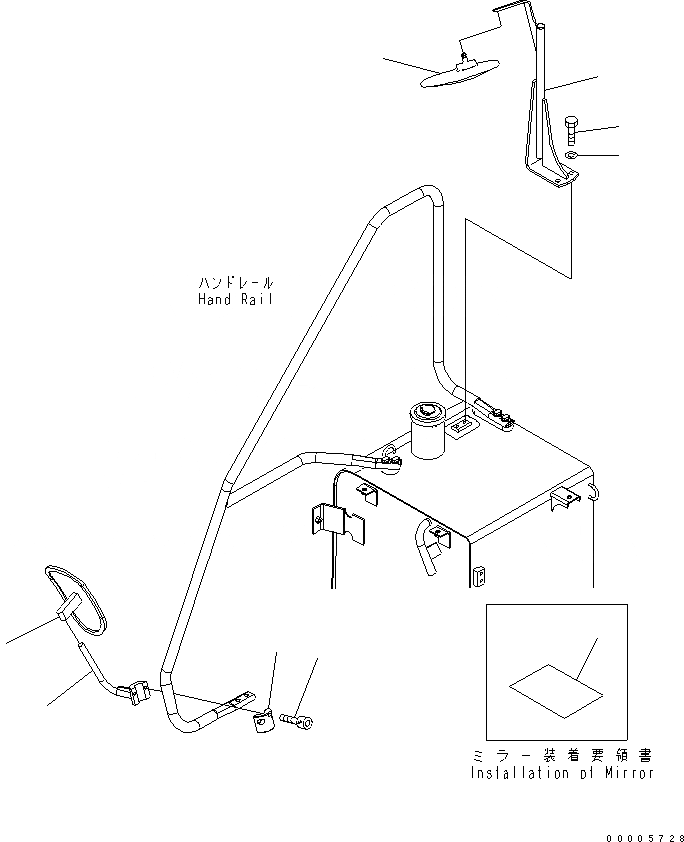 ハンドレール
Hand Rail

ミラー装着要領書
Installation of Mirror

00005728