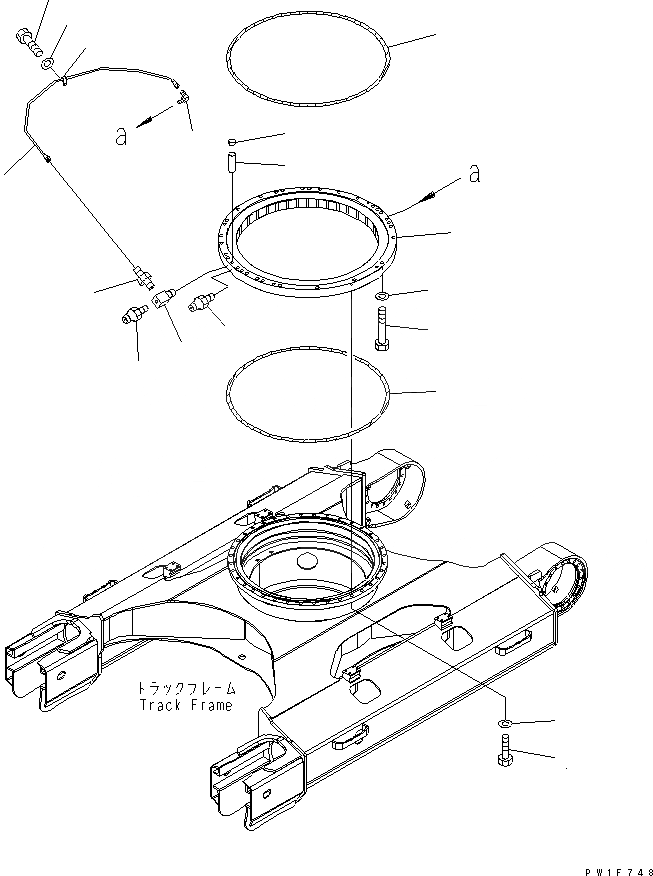 a

a

トラックフレーム
Track Frame

PW1F748