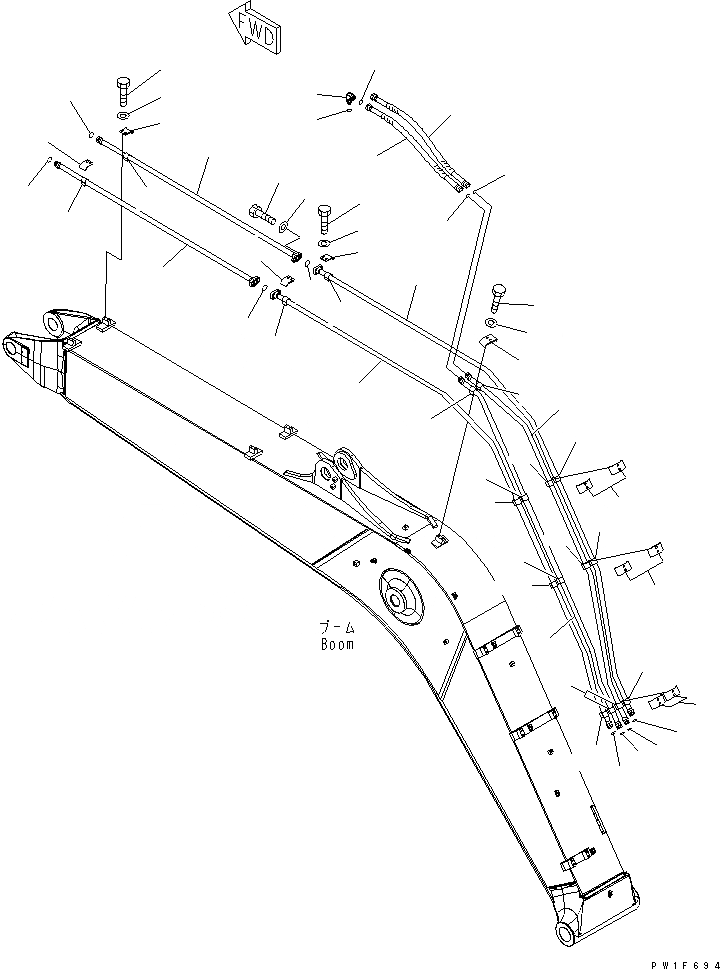 FWD

ブーム
Boom

PW1F694